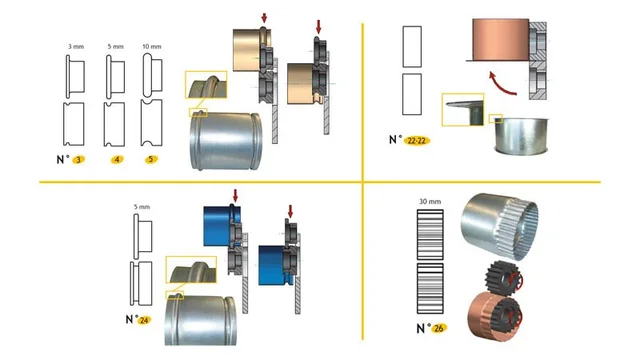 3 mm
5 mm
10 mm

N° 3
4
5

N° 22-22

5 mm

N° 24

30 mm

N° 26